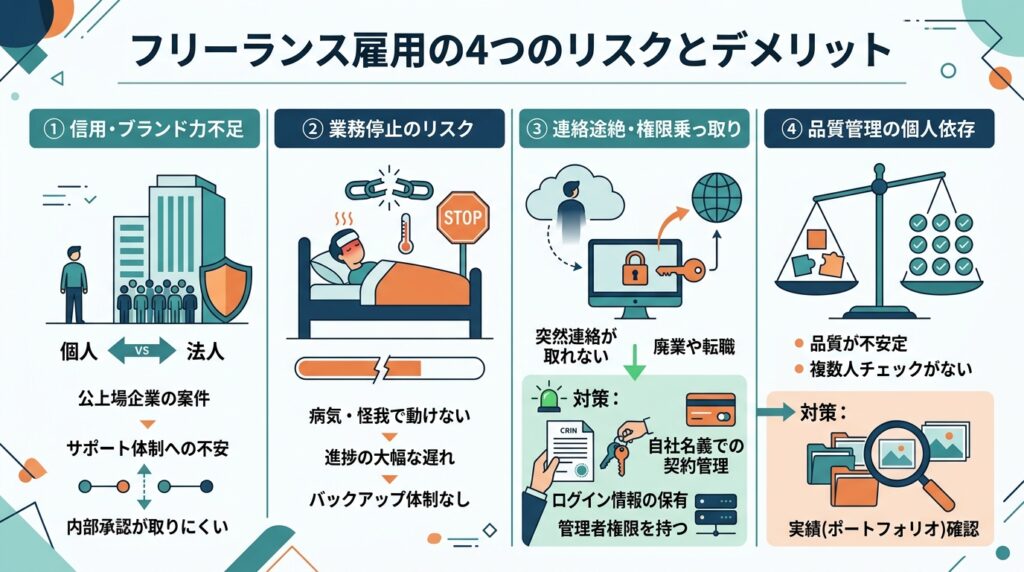 フリーランス雇用の4つのリスクとデメリット

① 信用・ブランド力不足

個人 VS 法人

公上場企業の案件

サポート体制への不安

内部承認が取りにくい

② 業務停止のリスク

STOP

病気・怪我で動けない

進捗の大幅な遅れ

バックアップ体制なし

③ 連絡途絶・権限乗っ取り

突然連絡が取れない

廃業や転職

対策：

CRIN

自社名義での契約管理

ログイン情報の保有

管理者権限を持つ

④ 品質管理の個人依存

品質が不安定

複数人チェックがない

対策：

実績(ポートフォリオ)確認