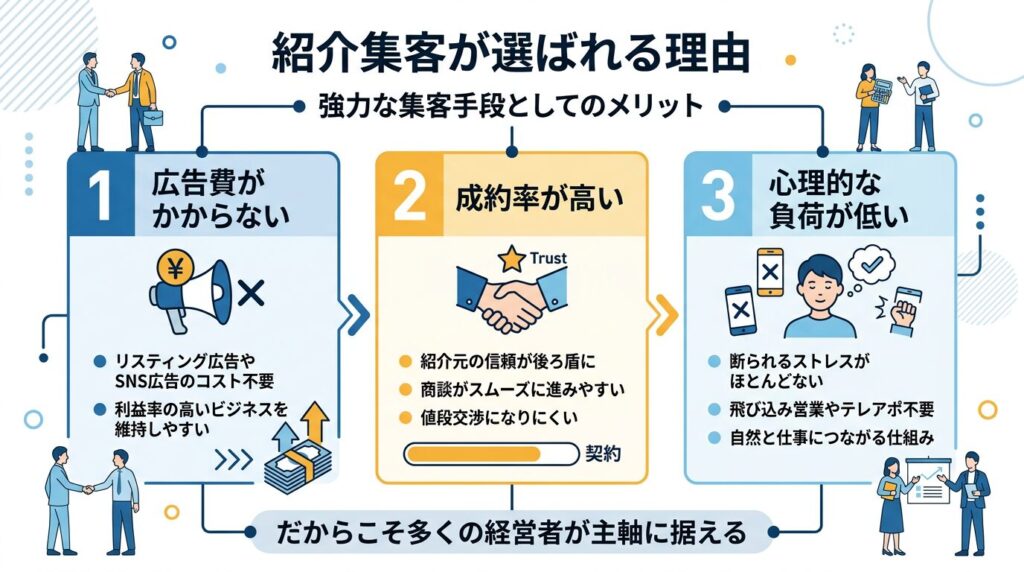 紹介集客が選ばれる理由

強力な集客手段としてのメリット

1 広告費がかからない

¥

- リスティング広告やSNS広告のコスト不要
- 利益率の高いビジネスを維持しやすい

2 成約率が高い

Trust

- 紹介元の信頼が後ろ盾に
- 商談がスムーズに進みやすい
- 値段交渉になりにくい

契約

3 心理的な負荷が低い

- 断られるストレスがほとんどない
- 飛び込み営業やテレアポ不要
- 自然と仕事につながる仕組み

だからこそ多くの経営者が主軸に据える